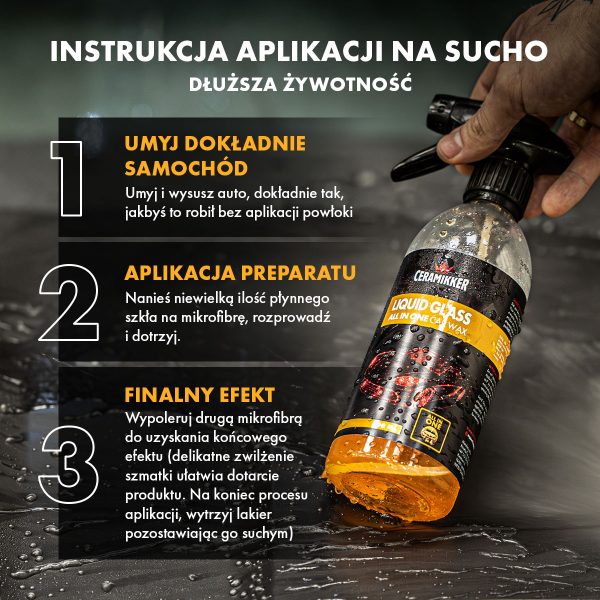 INSTRUKCJA APLIKACJI NA SUCHO
DŁUŻSZA ŻYWOTNOŚĆ

1
UMYJ DOKŁADNIE SAMOCHÓD
Umyj i wysusz auto, dokładnie tak, jakbyś to robił bez aplikacji powłoki

2
APLIKACJA PREPARATU
Nanieś niewielką ilość płynnego szkła na mikrofibrę, rozprowadź i dotrzyj.

3
FINALNY EFEKT
Wypoleruj drugą mikrofibrą do uzyskania końcowego efektu (delikatne zwilżenie szmatki ułatwia dotarcie produktu. Na koniec procesu aplikacji, wytrzyj lakier pozostawiając go suchym)

CERAMIKKER
LIQUID GLASS
ALL IN ONE CAR WAX
ALL IN ONE